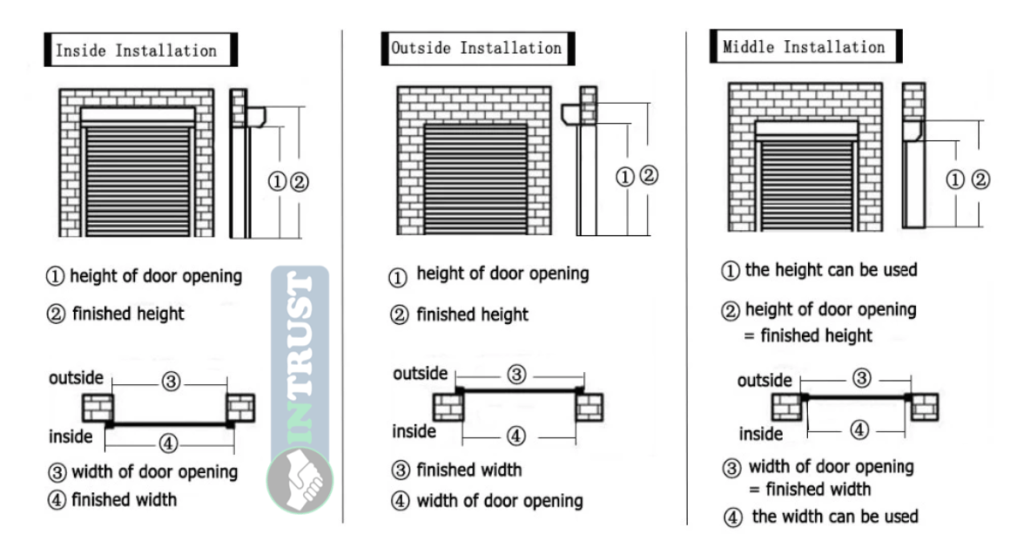 Inside Installation

①②

① height of door opening

② finished height

outside ③

inside ④

③ width of door opening

④ finished width

INTRUST

Outside Installation

①②

① height of door opening

② finished height

outside ③

inside ④

③ finished width

④ width of door opening

Middle Installation

①②

① the height can be used

② height of door opening = finished height

outside ③

inside ④

③ width of door opening = finished width

④ the width can be used